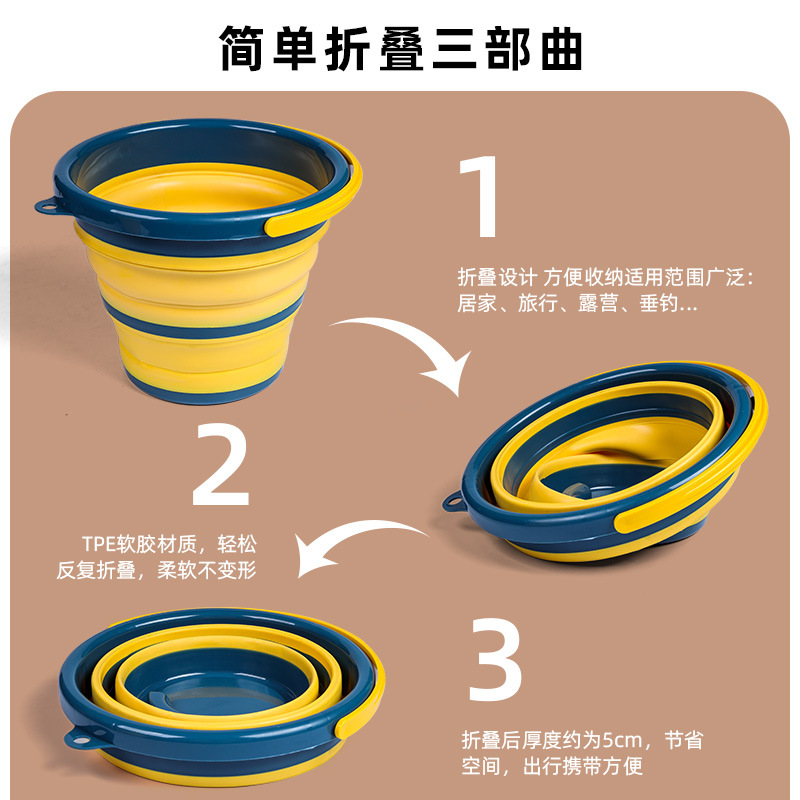 简单折叠三部曲

1

折叠设计 方便收纳适用范围广泛：居家、旅行、露营、垂钓...

2

TPE软胶材质，轻松反复折叠，柔软不变形

3

折叠后厚度约为5cm，节省空间，出行携带方便